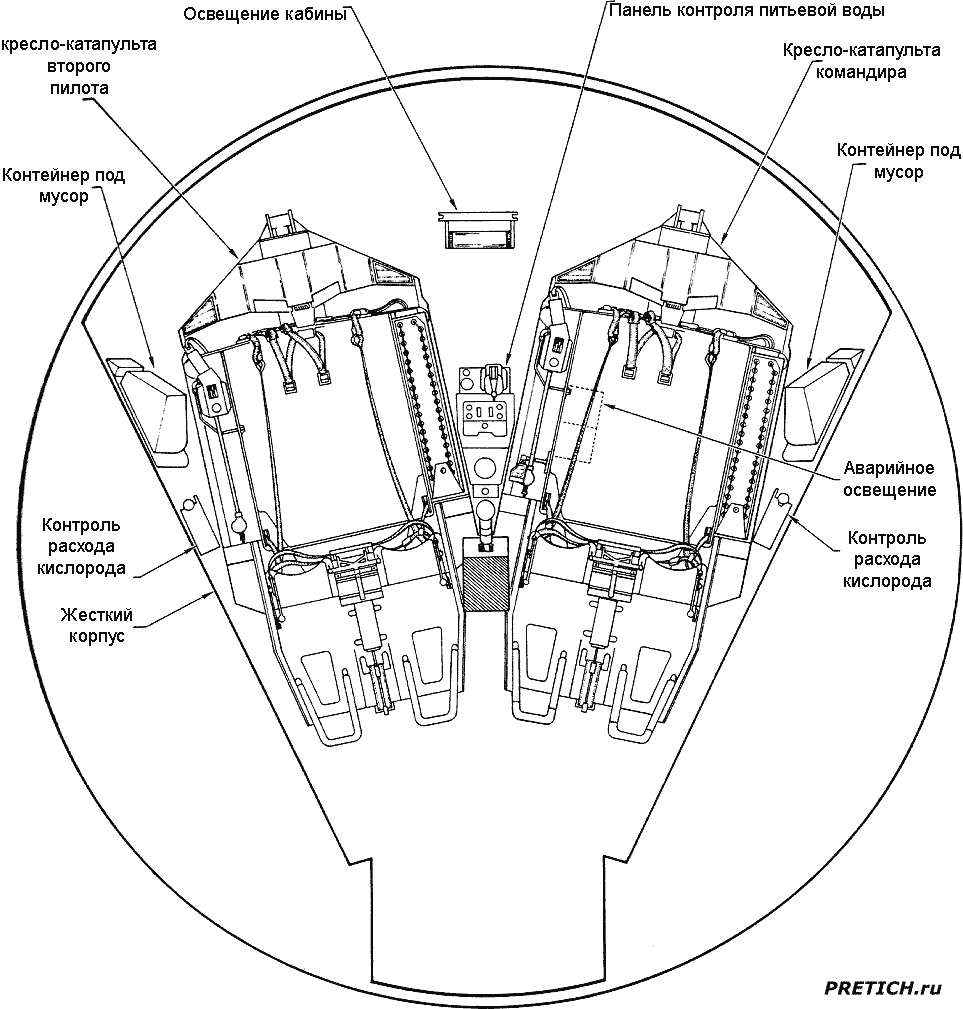 Освещение кабины

Панель контроля питьевой воды

кресло-катапульта второго пилота

Кресло-катапульта командира

Контейнер под мусор

Контейнер под мусор

Аварийное освещение

Контроль расхода кислорода

Контроль расхода кислорода

Жесткий корпус

PRETICH.ru