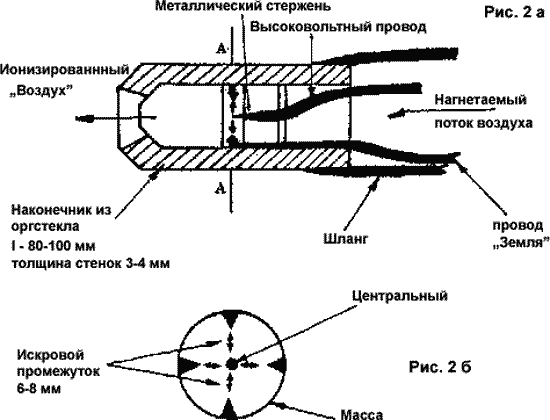 Металлический стержень

Рис. 2 а

Высоковольтный провод

А

Ионизированнный „Воздух"

Нагнетаемый поток воздуха

А

Наконечник из оргстекла
l - 80-100 мм
толщина стенок 3-4 мм

Шланг

провод „Земля"

Центральный

Искровой промежуток 6-8 мм

Рис. 2 б

Масса