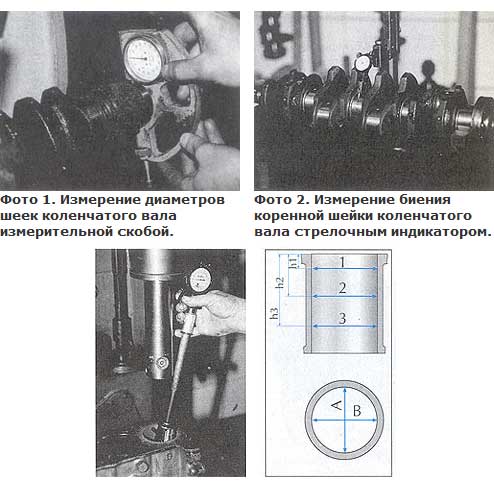 Фото 1. Измерение диаметров шеек коленчатого вала измерительной скобой.

Фото 2. Измерение биения коренной шейки коленчатого вала стрелочным индикатором.

h1
h2
h3
1
2
3
A
B