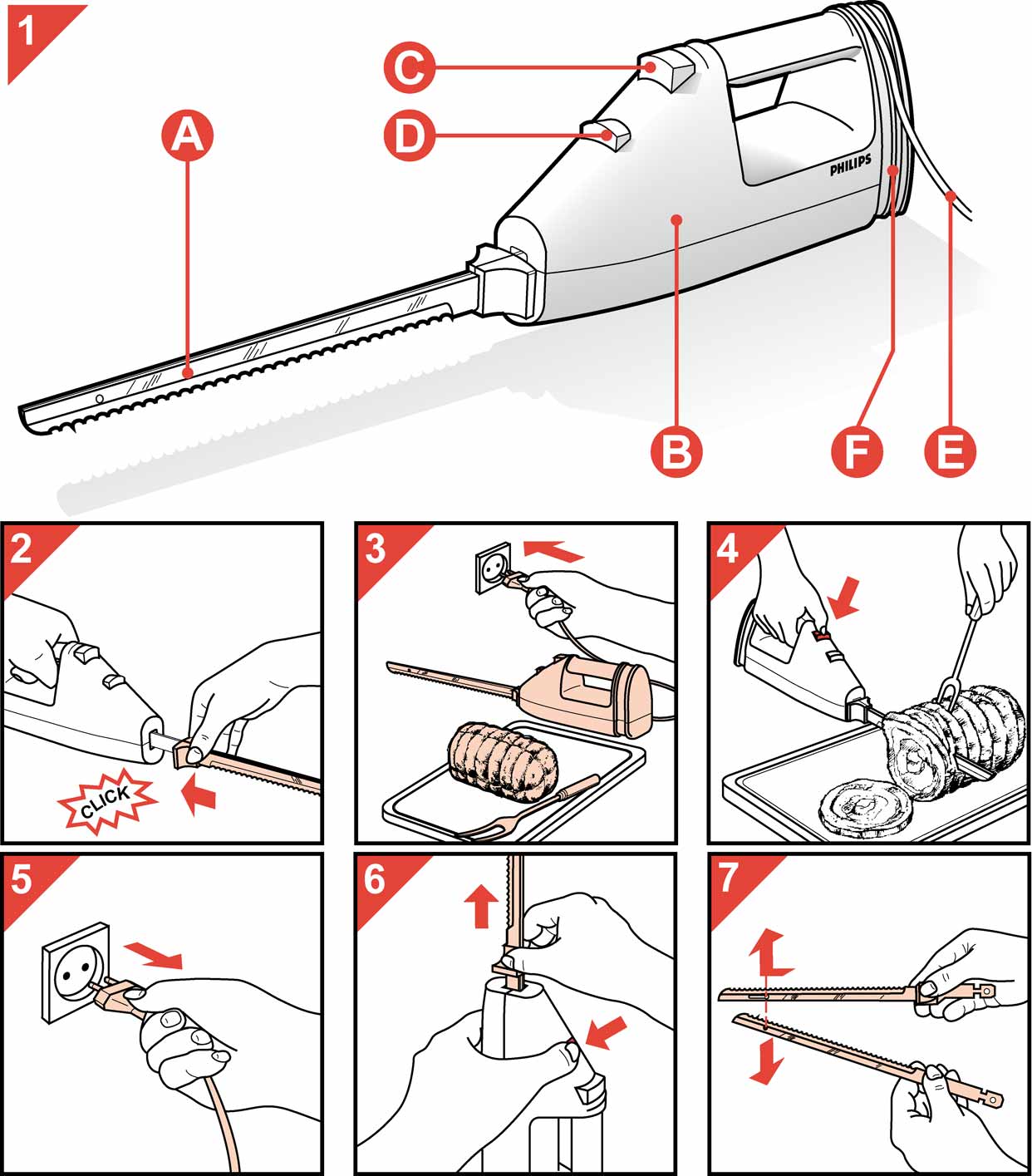 1

C

D

A

PHILIPS

B

F

E

2

CLICK

3

4

5

6

7